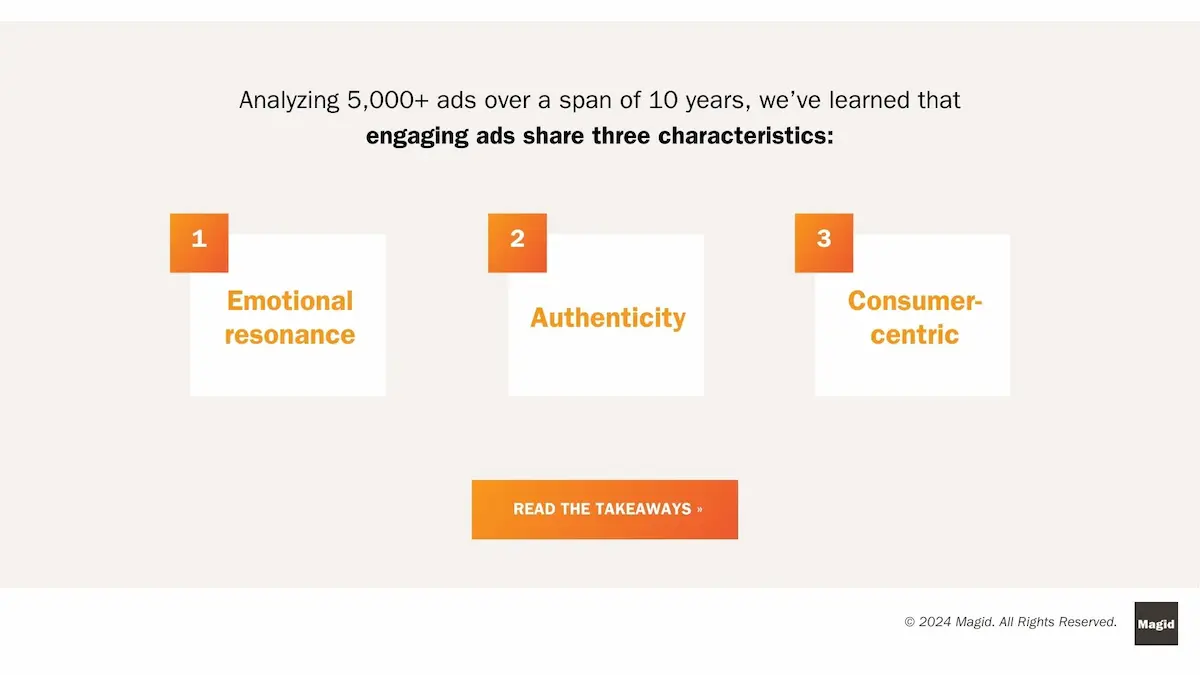 Analyzing 5,000+ ads over a span of 10 years, we've learned that engaging ads share three characteristics:

1

Emotional resonance

2

Authenticity

3

Consumer-centric

READ THE TAKEAWAYS »

© 2024 Magid. All Rights Reserved.

Magid